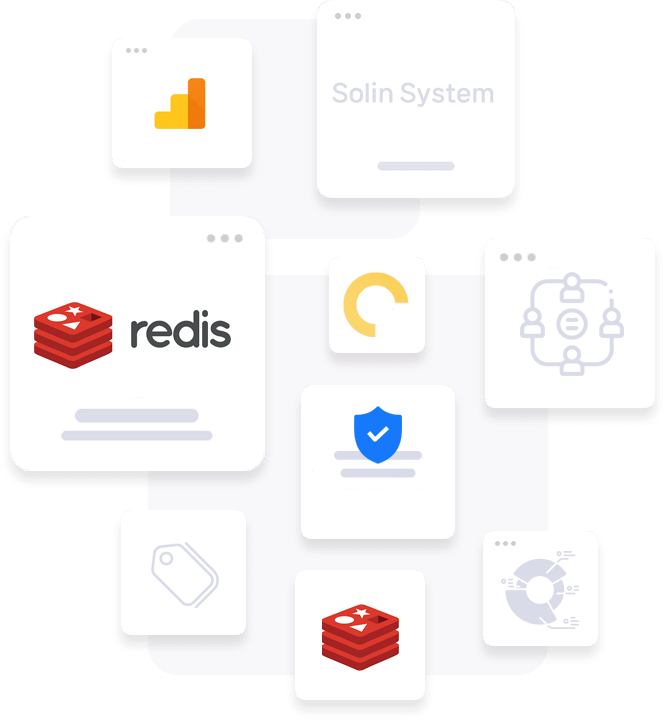 Solin System

redis